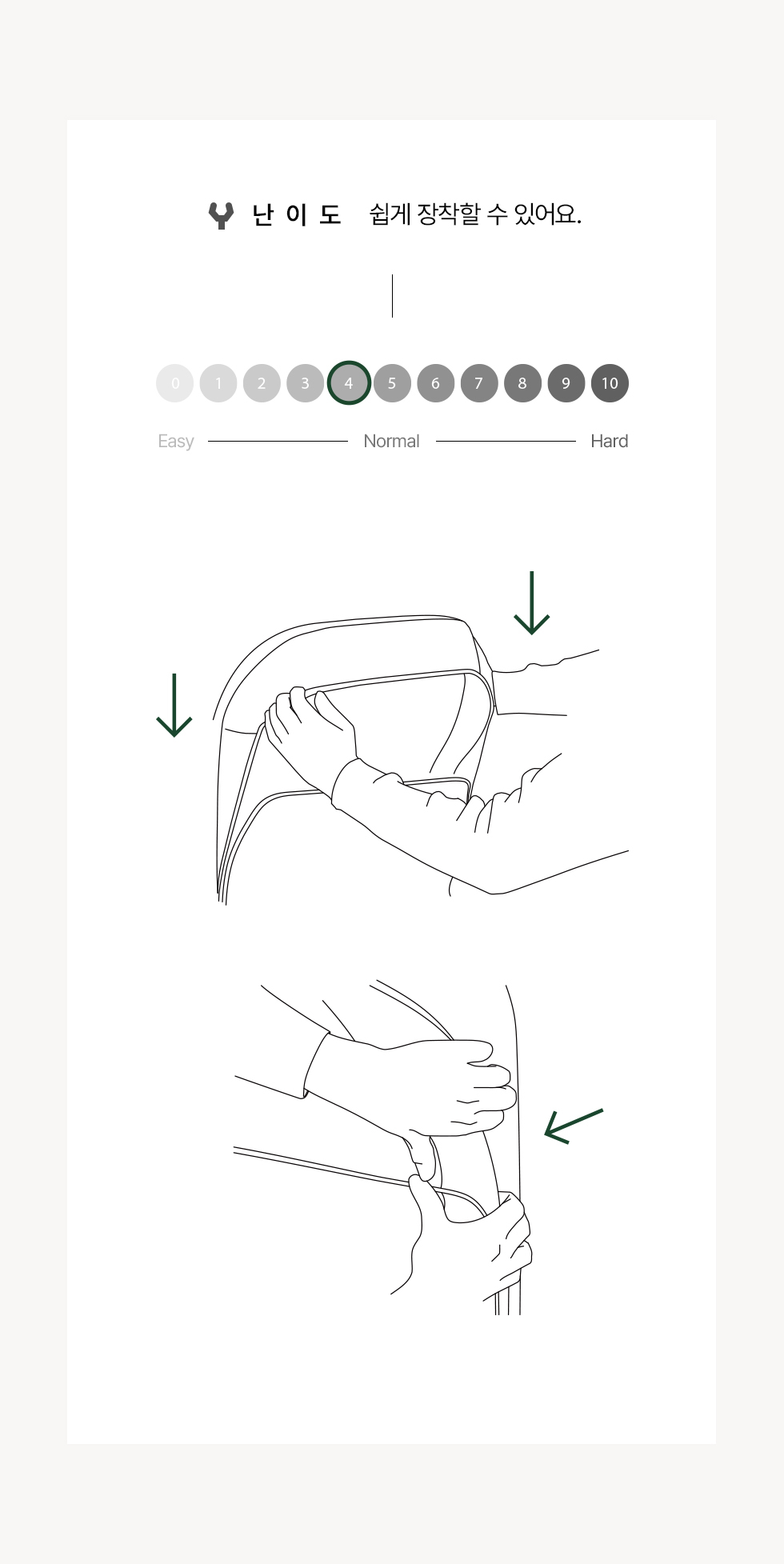 난 이 도 쉽게 장착할 수 있어요.

0 1 2 3 4 5 6 7 8 9 10

Easy Normal Hard